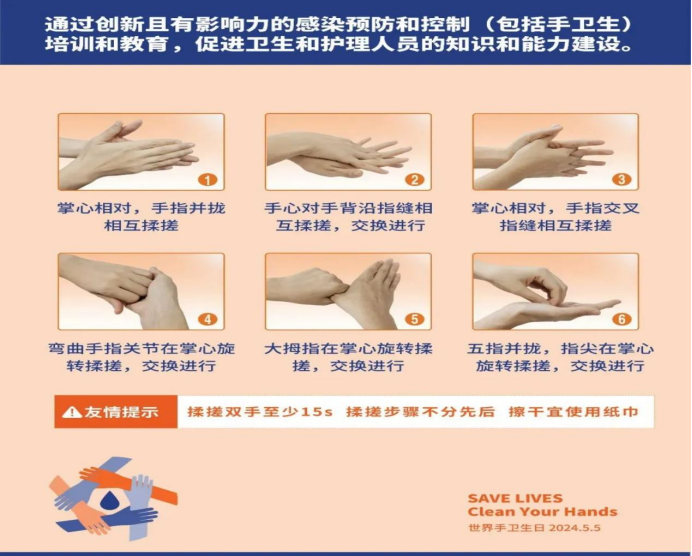 通过创新且有影响力的感染预防和控制（包括手卫生）培训和教育，促进卫生和护理人员的知识和能力建设。

1
掌心相对，手指并拢相互揉搓

2
手心对手背沿指缝相互揉搓，交换进行

3
掌心相对，手指交叉指缝相互揉搓

4
弯曲手指关节在掌心旋转揉搓，交换进行

5
大拇指在掌心旋转揉搓，交换进行

6
五指并拢，指尖在掌心旋转揉搓，交换进行

友情提示 揉搓双手至少15s 揉搓步骤不分先后 擦干宜使用纸巾

SAVE LIVES
Clean Your Hands
世界手卫生日 2024.5.5