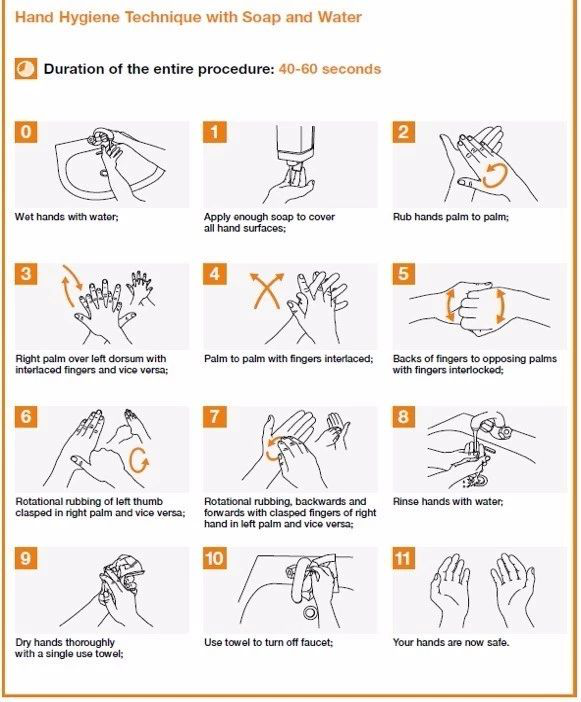 Hand Hygiene Technique with Soap and Water

Duration of the entire procedure: 40-60 seconds

0

Wet hands with water;

1

Apply enough soap to cover all hand surfaces;

2

Rub hands palm to palm;

3

Right palm over left dorsum with interlaced fingers and vice versa;

4

Palm to palm with fingers interlaced;

5

Backs of fingers to opposing palms with fingers interlocked;

6

Rotational rubbing of left thumb clasped in right palm and vice versa;

7

Rotational rubbing, backwards and forwards with clasped fingers of right hand in left palm and vice versa;

8

Rinse hands with water;

9

Dry hands thoroughly with a single use towel;

10

Use towel to turn off faucet;

11

Your hands are now safe.